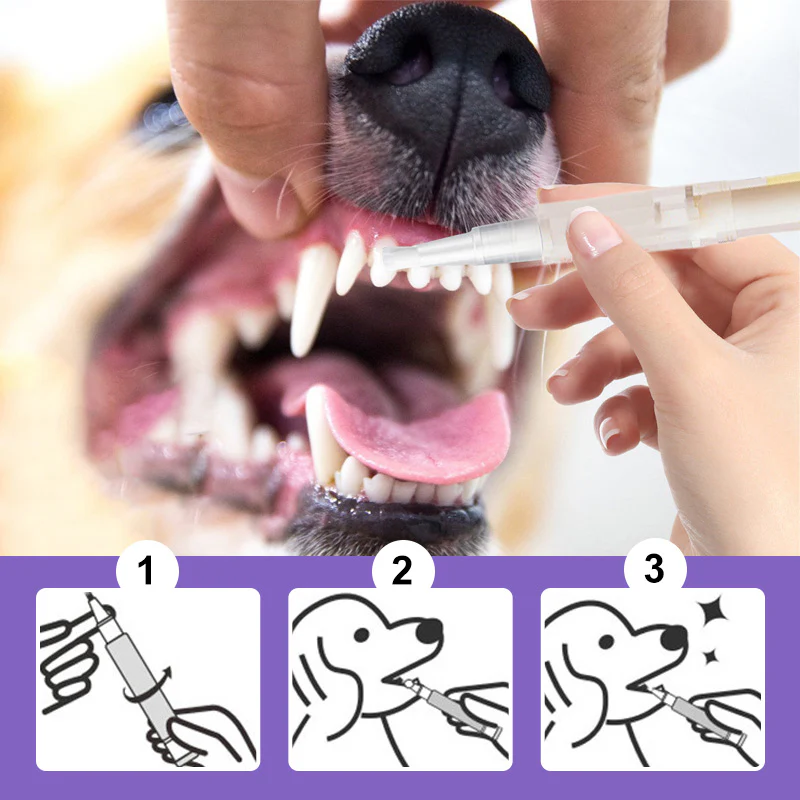 1

2

3